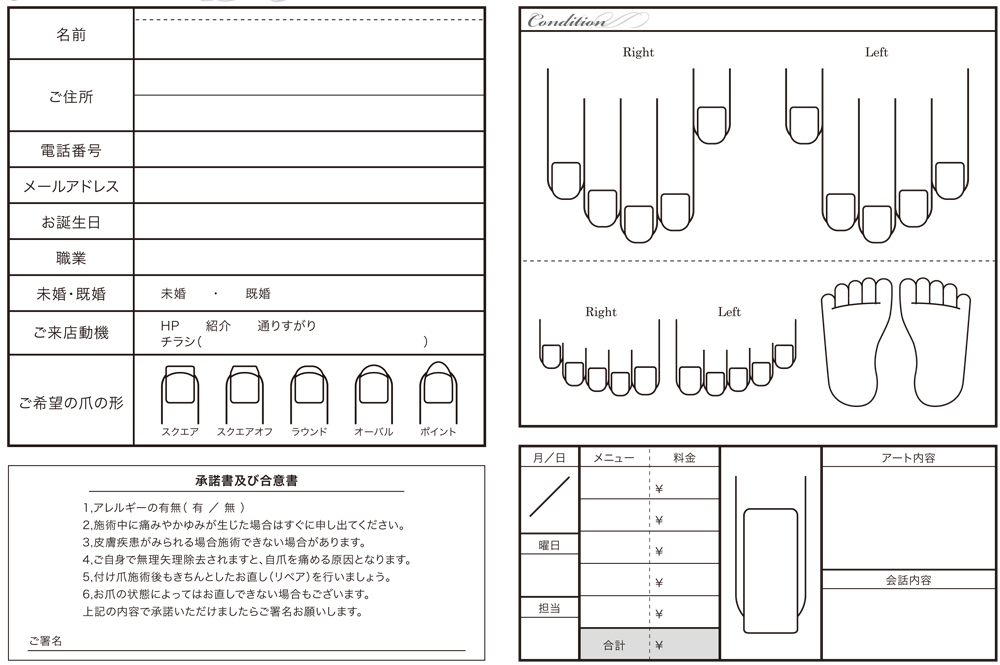 | 名前 | |
|---|---|
| ご住所 | |
| 電話番号 | |
| メールアドレス | |
| お誕生日 | |
| 職業 | |
| 未婚・既婚 | 未婚 ・ 既婚 |
| ご来店動機 | HP 紹介 通りすがり チラシ( ) |
| ご希望の爪の形 | スクエア スクエアオフ ラウンド オーバル ポイント |

承諾書及び合意書

1,アレルギーの有無( 有 / 無 )
2,施術中に痛みやかゆみが生じた場合はすぐに申し出てください。
3,皮膚疾患がみられる場合施術できない場合があります。
4,ご自身で無理矢理除去されますと、自爪を痛める原因となります。
5,付け爪施術後もきちんとしたお直し(リペア)を行いましょう。
6,お爪の状態によってはお直しできない場合もございます。
上記の内容で承諾いただけましたらご署名お願いします。

ご署名

Condition

Right
Left

Right
Left

| 月/日 | メニュー | 料金 |
|---|---|---|
| | | ¥ |
| | | ¥ |
| 曜日 | | ¥ |
| | | ¥ |
| 担当 | | ¥ |
| | 合計 | ¥ |

アート内容

会話内容